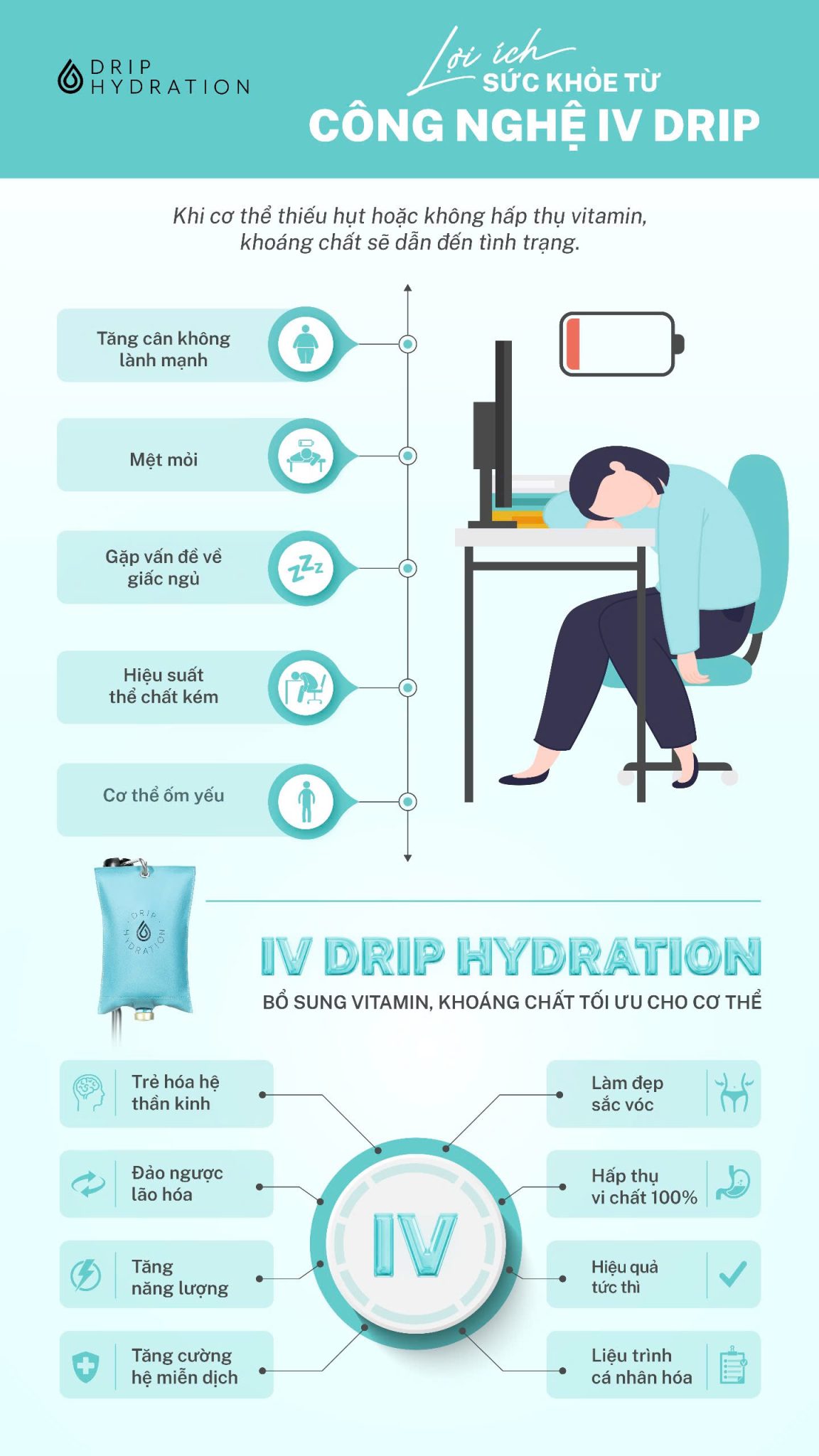 DRIP HYDRATION

Lợi ích SỨC KHỎE TỪ CÔNG NGHỆ IV DRIP

Khi cơ thể thiếu hụt hoặc không hấp thụ vitamin, khoáng chất sẽ dẫn đến tình trạng.

Tăng cân không lành mạnh

Mệt mỏi

Gặp vấn đề về giấc ngủ

Hiệu suất thể chất kém

Cơ thể ốm yếu

DRIP HYDRATION

IV DRIP HYDRATION

BỔ SUNG VITAMIN, KHOÁNG CHẤT TỐI ƯU CHO CƠ THỂ

Trẻ hóa hệ thần kinh

Đảo ngược lão hóa

Tăng năng lượng

Tăng cường hệ miễn dịch

IV

Làm đẹp sắc vóc

Hấp thụ vi chất 100%

Hiệu quả tức thì

Liệu trình cá nhân hóa